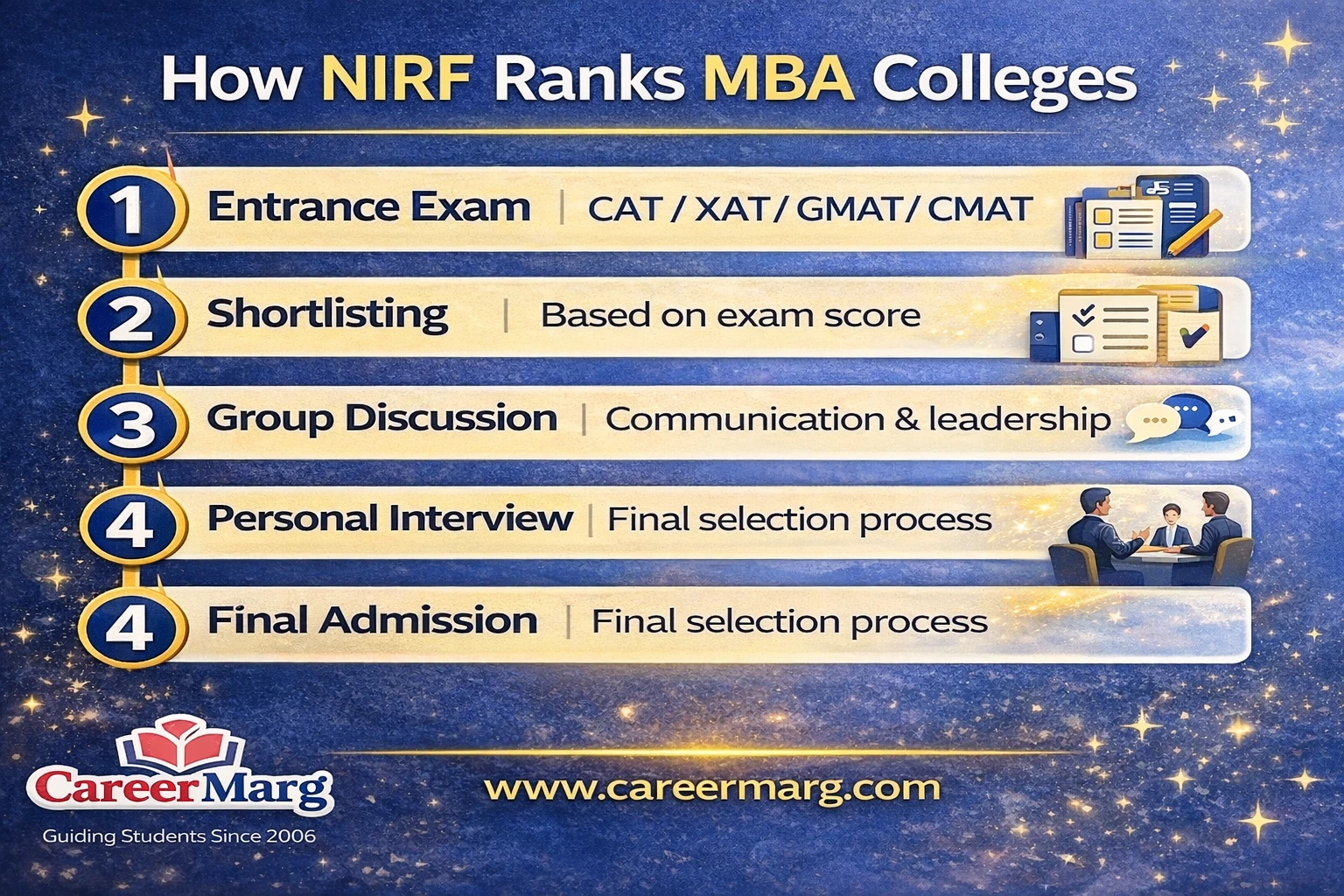 How NIRF Ranks MBA Colleges

1 Entrance Exam | CAT / XAT / GMAT / CMAT

2 Shortlisting | Based on exam score

3 Group Discussion | Communication & leadership

4 Personal Interview | Final selection process

4 Final Admission | Final selection process

CareerMarg
Guiding Students Since 2006

www.careermarg.com